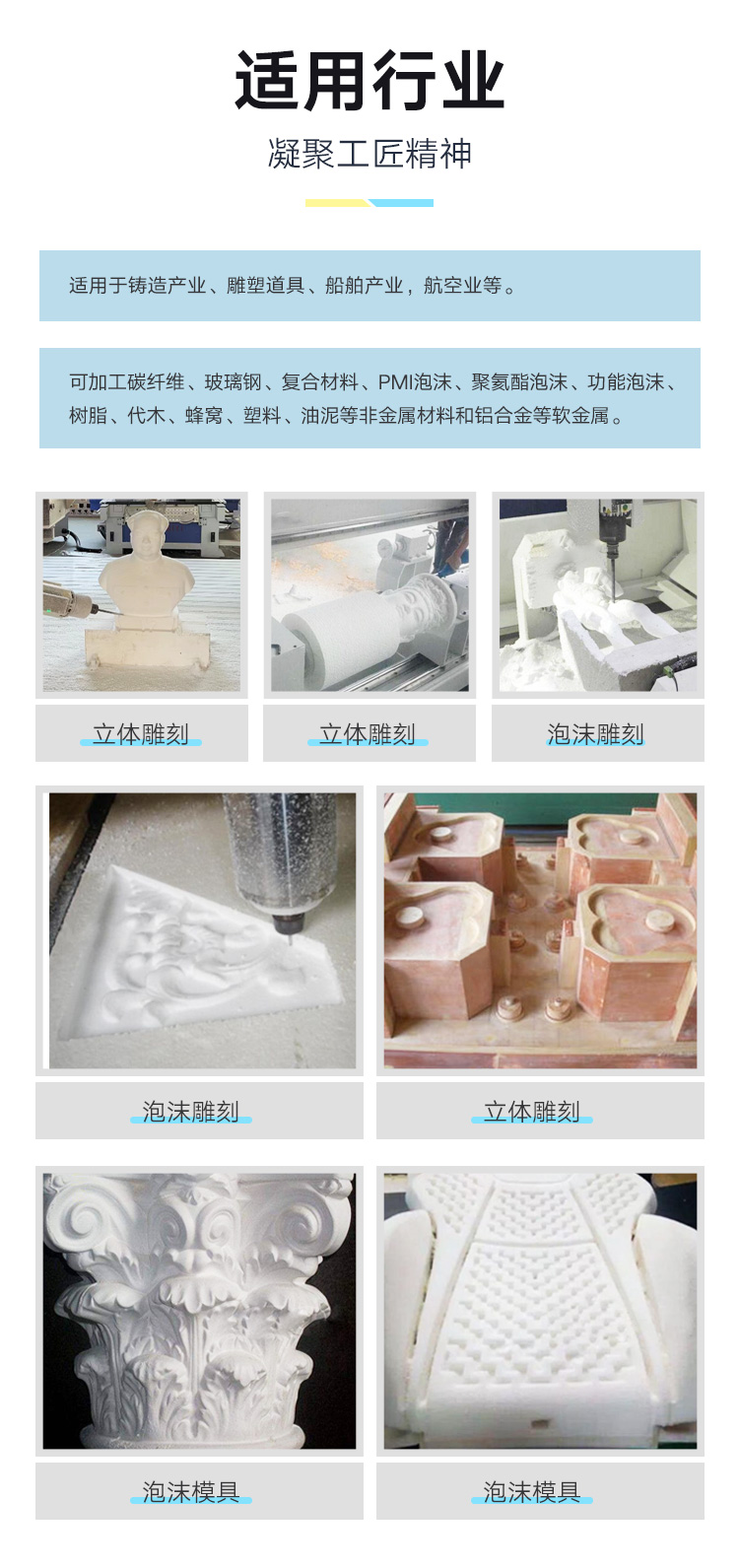 适用行业

凝聚工匠精神

适用于铸造产业、雕塑道具、船舶产业，航空业等。

可加工碳纤维、玻璃钢、复合材料、PMI泡沫、聚氨酯泡沫、功能泡沫、树脂、代木、蜂窝、塑料、油泥等非金属材料和铝合金等软金属。

立体雕刻

立体雕刻

泡沫雕刻

泡沫雕刻

立体雕刻

泡沫模具

泡沫模具